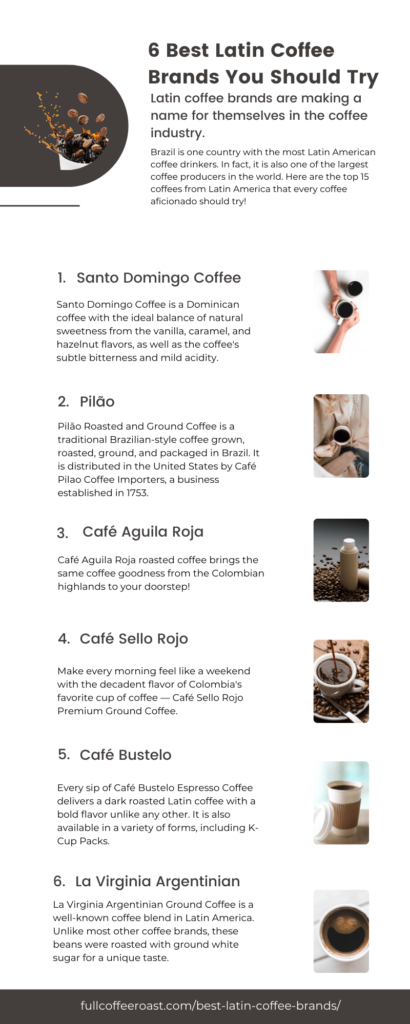 6 Best Latin Coffee Brands You Should Try

Latin coffee brands are making a name for themselves in the coffee industry.

Brazil is one country with the most Latin American coffee drinkers. In fact, it is also one of the largest coffee producers in the world. Here are the top 15 coffees from Latin America that every coffee aficionado should try!

1. Santo Domingo Coffee

Santo Domingo Coffee is a Dominican coffee with the ideal balance of natural sweetness from the vanilla, caramel, and hazelnut flavors, as well as the coffee's subtle bitterness and mild acidity.

2. Pilão

Pilão Roasted and Ground Coffee is a traditional Brazilian-style coffee grown, roasted, ground, and packaged in Brazil. It is distributed in the United States by Café Pilao Coffee Importers, a business established in 1753.

3. Café Aguila Roja

Café Aguila Roja roasted coffee brings the same coffee goodness from the Colombian highlands to your doorstep!

4. Café Sello Rojo

Make every morning feel like a weekend with the decadent flavor of Colombia's favorite cup of coffee — Café Sello Rojo Premium Ground Coffee.

5. Café Bustelo

Every sip of Café Bustelo Espresso Coffee delivers a dark roasted Latin coffee with a bold flavor unlike any other. It is also available in a variety of forms, including K-Cup Packs.

6. La Virginia Argentinian

La Virginia Argentinian Ground Coffee is a well-known coffee blend in Latin America. Unlike most other coffee brands, these beans were roasted with ground white sugar for a unique taste.

fullcoffeeroast.com/best-latin-coffee-brands/